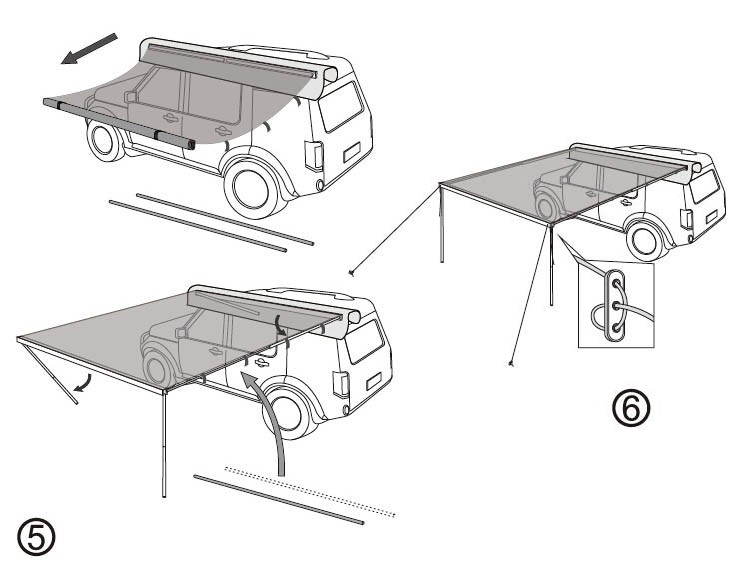 ⑥

⑤