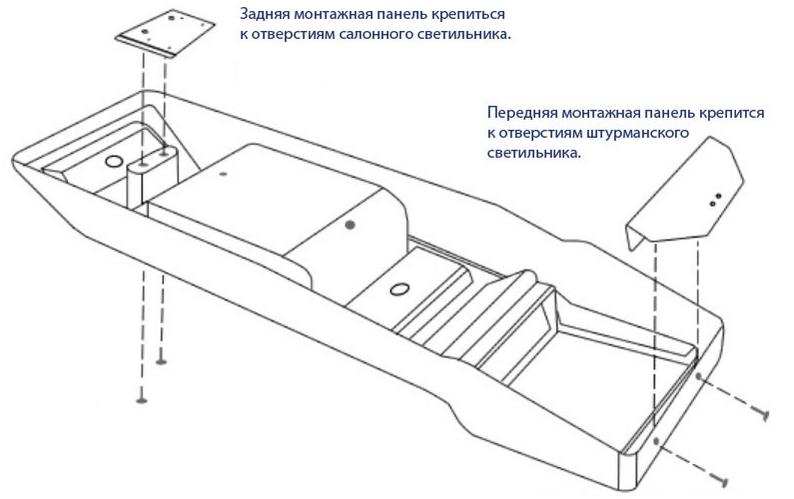 Задняя монтажная панель крепиться к отверстиям салонного светильника.

Передняя монтажная панель крепится к отверстиям штурманского светильника.