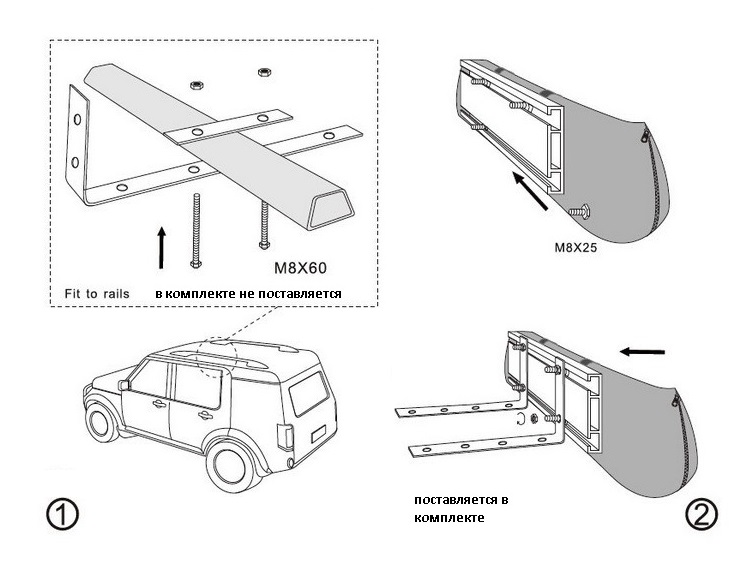 M8X60

Fit to rails в комплекте не поставляется

M8X25

поставляется в комплекте

①

②