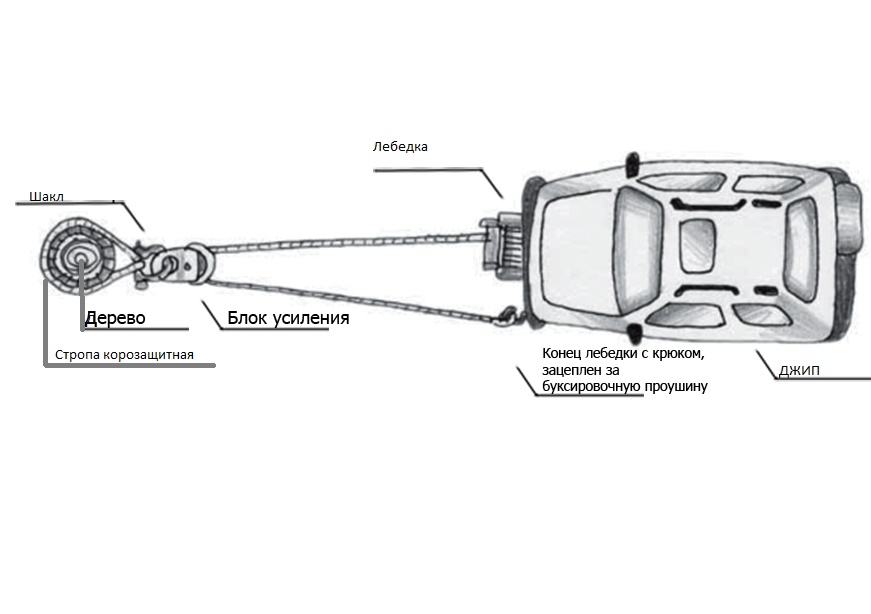 Лебедка

Шакл

Дерево

Блок усиления

Стропа корозащитная

Конец лебедки с крюком, зацеплен за буксировочную проушину

ДЖИП