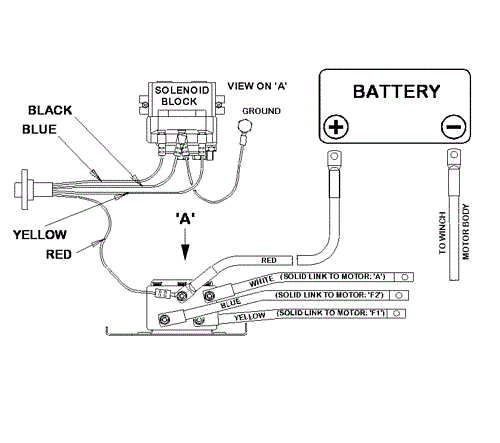 SOLENOID BLOCK

VIEW ON 'A'

GROUND

BATTERY

+

−

BLACK

BLUE

YELLOW

RED

'A'

RED

WHITE (SOLID LINK TO MOTOR: 'A')

BLUE (SOLID LINK TO MOTOR: 'F2')

YELLOW (SOLID LINK TO MOTOR: 'F1')

TO WINCH MOTOR BODY