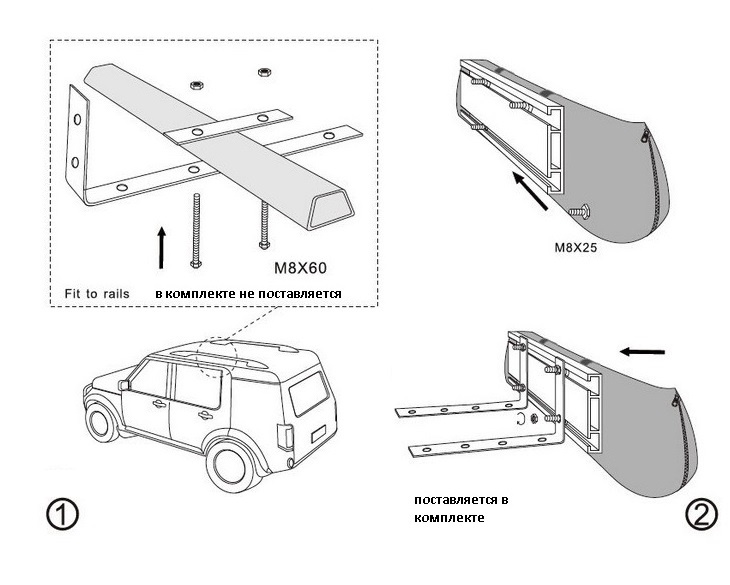 M8X60

Fit to rails в комплекте не поставляется

M8X25

поставляется в комплекте

①

②